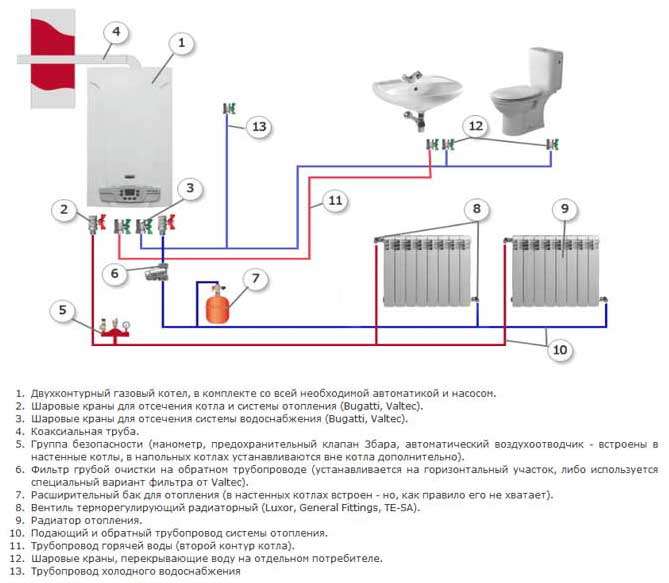 4

1

13

12

2

3

11

8

9

6

7

5

10

1. Двухконтурный газовый котел, в комплекте со всей необходимой автоматикой и насосом.
2. Шаровые краны для отсечения котла и системы отопления (Bugatti, Valtec).
3. Шаровые краны для отсечения системы водоснабжения (Bugatti, Valtec).
4. Коаксиальная труба.
5. Группа безопасности (манометр, предохранительный клапан 3бара, автоматический воздухоотводчик - встроены в настенные котлы, в напольных котлах устанавливаются вне котла дополнительно).
6. Фильтр грубой очистки на обратном трубопроводе (устанавливается на горизонтальный участок, либо используется специальный вариант фильтра от Valtec).
7. Расширительный бак для отопления (в настенных котлах встроен - но, как правило его не хватает).
8. Вентиль терморегулирующий радиаторный (Luxor, General Fittings, TE-SA).
9. Радиатор отопления.
10. Подающий и обратный трубопровод системы отопления.
11. Трубопровод горячей воды (второй контур котла).
12. Шаровые краны, перекрывающие воду на отдельном потребителе.
13. Трубопровод холодного водоснабжения