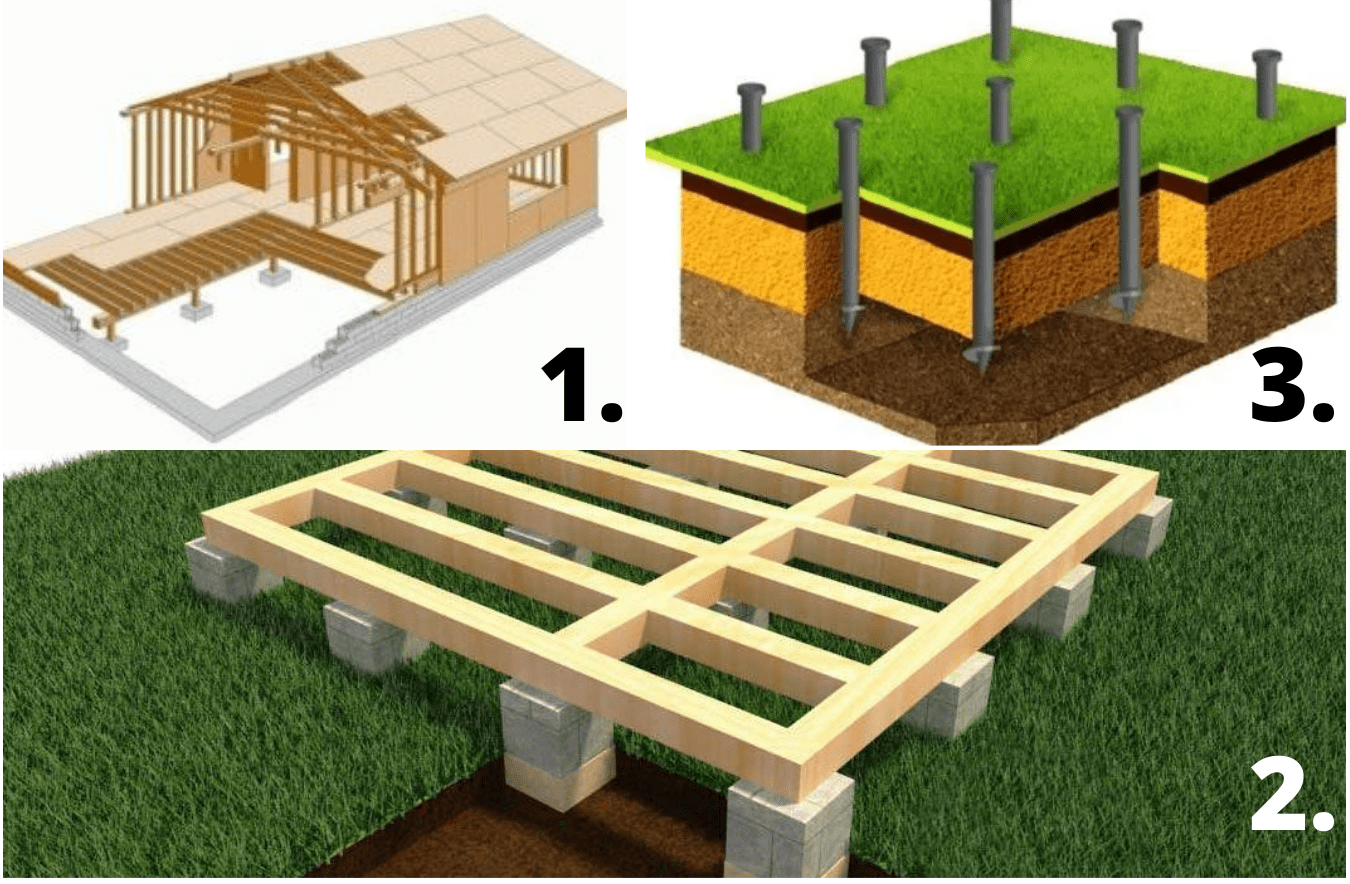 1.

3.

2.